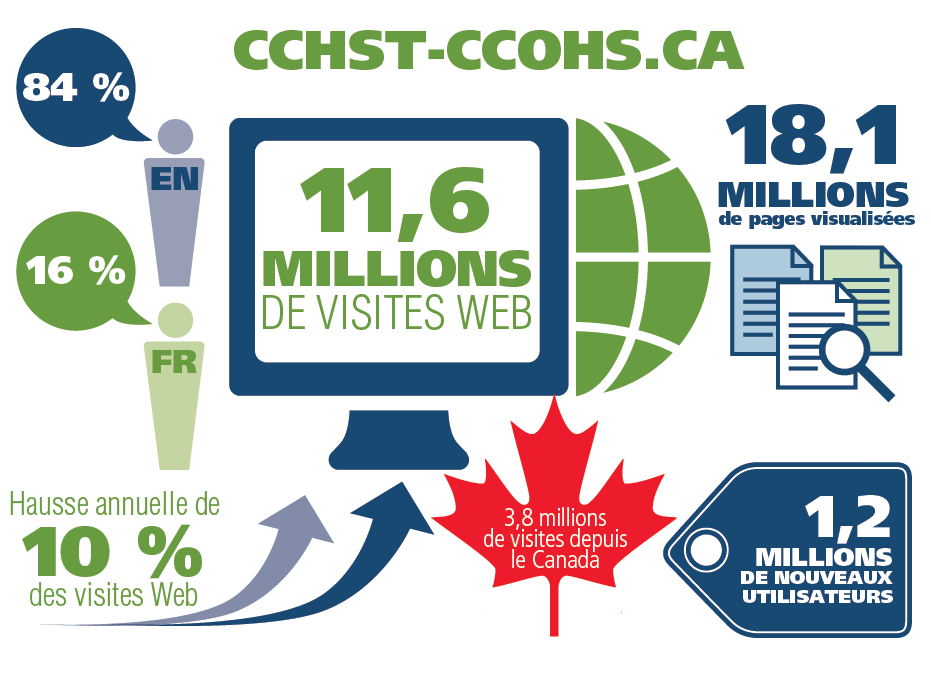 CCHST-CCOHS.CA

84 %

EN

16 %

FR

11,6 MILLIONS DE VISITES WEB

18,1 MILLIONS de pages visualisées

Hausse annuelle de 10 % des visites Web

3,8 millions de visites depuis le Canada

1,2 MILLIONS DE NOUVEAUX UTILISATEURS